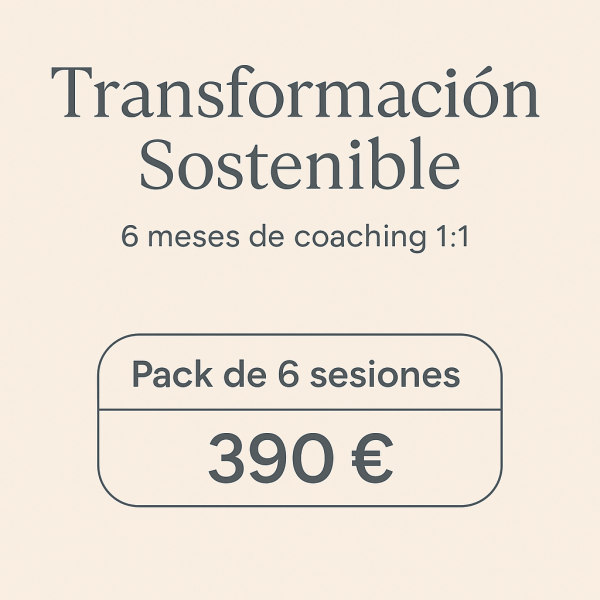 Transformación Sostenible

6 meses de coaching 1:1

Pack de 6 sesiones

390 €